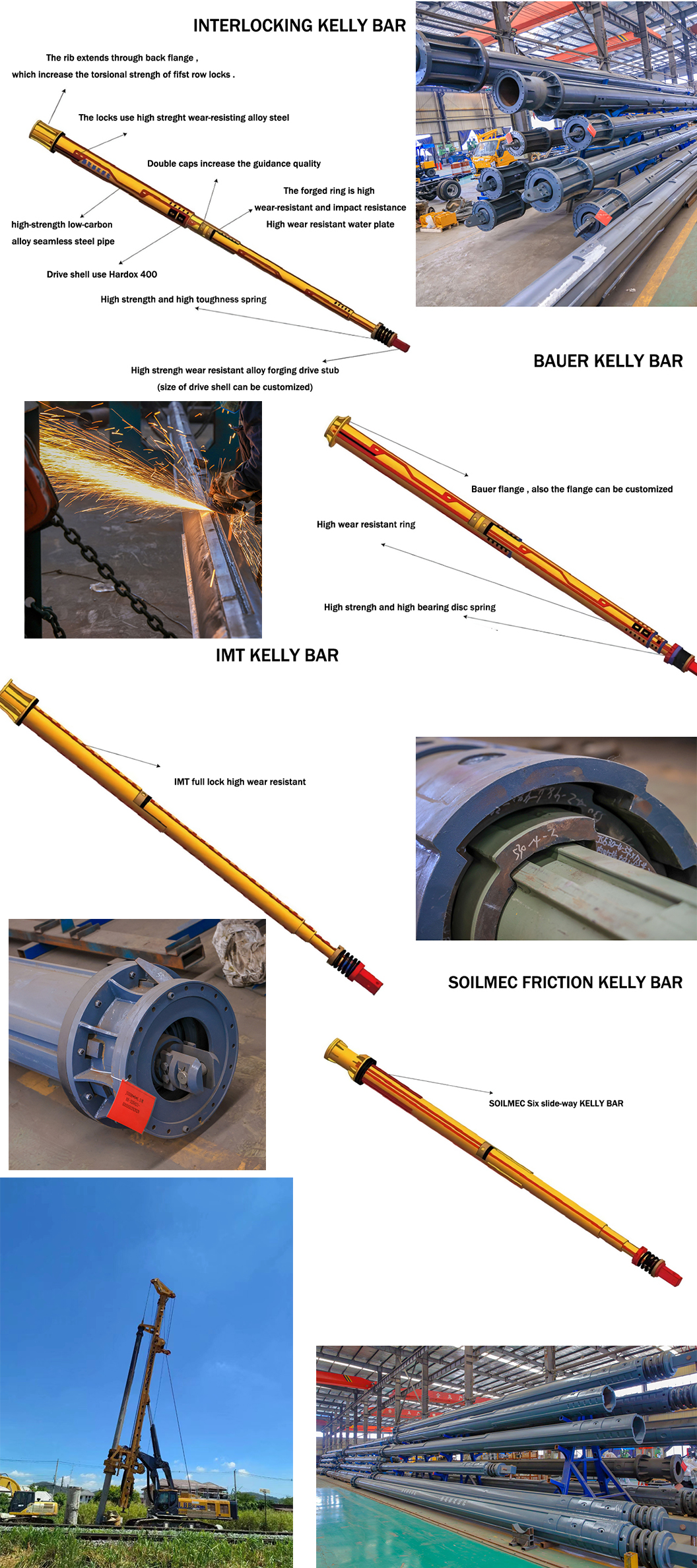 INTERLOCKING KELLY BAR

The rib extends through back flange , which increase the torsional strengh of fifst row locks .

The locks use high streght wear-resisting alloy steel

Double caps increase the guidance quality

The forged ring is high wear-resistant and impact resistance

High wear resistant water plate

high-strength low-carbon alloy seamless steel pipe

Drive shell use Hardox 400

High strength and high toughness spring

High strengh wear resistant alloy forging drive stub (size of drive shell can be customized)

BAUER KELLY BAR

Bauer flange , also the flange can be customized

High wear resistant ring

High strengh and high bearing disc spring

IMT KELLY BAR

IMT full lock high wear resistant

SOILMEC FRICTION KELLY BAR

SOILMEC Six slide-way KELLY BAR